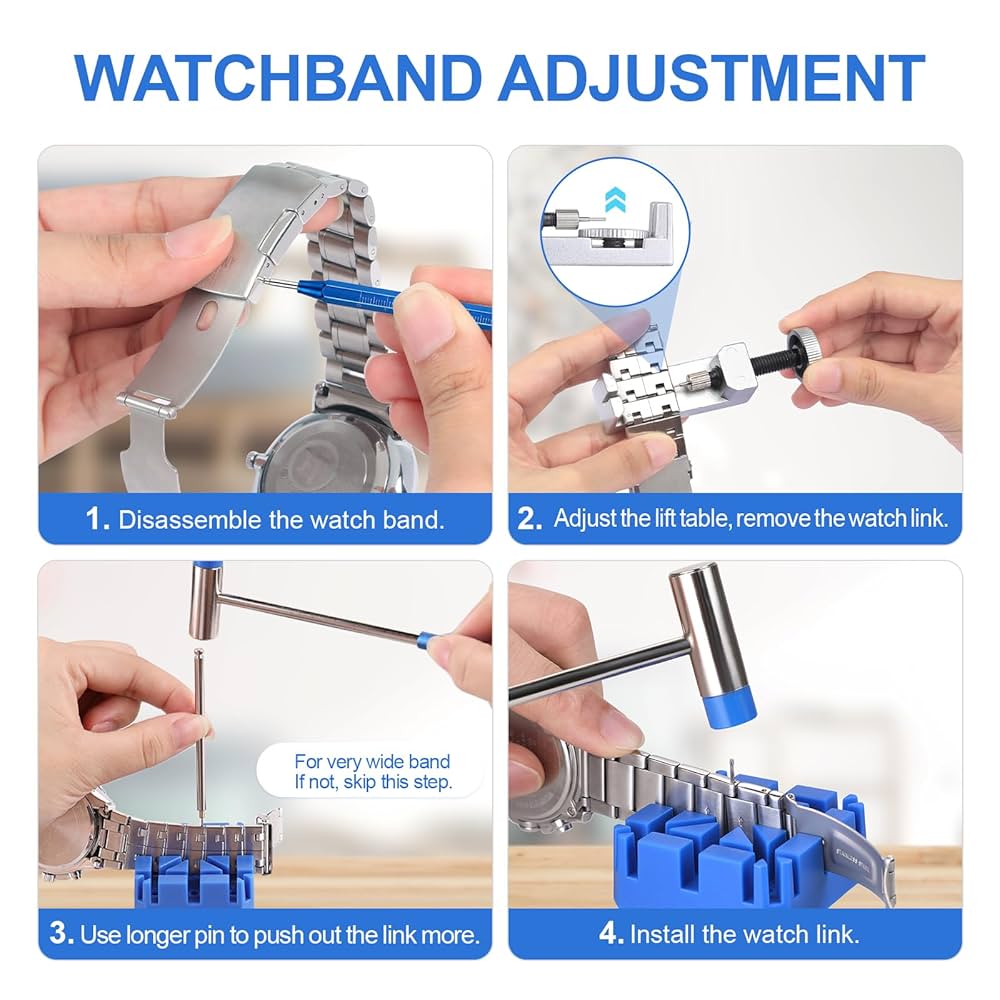 WATCHBAND ADJUSTMENT

1. Disassemble the watch band.

2. Adjust the lift table, remove the watch link.

For very wide band
If not, skip this step.

3. Use longer pin to push out the link more.

4. Install the watch link.